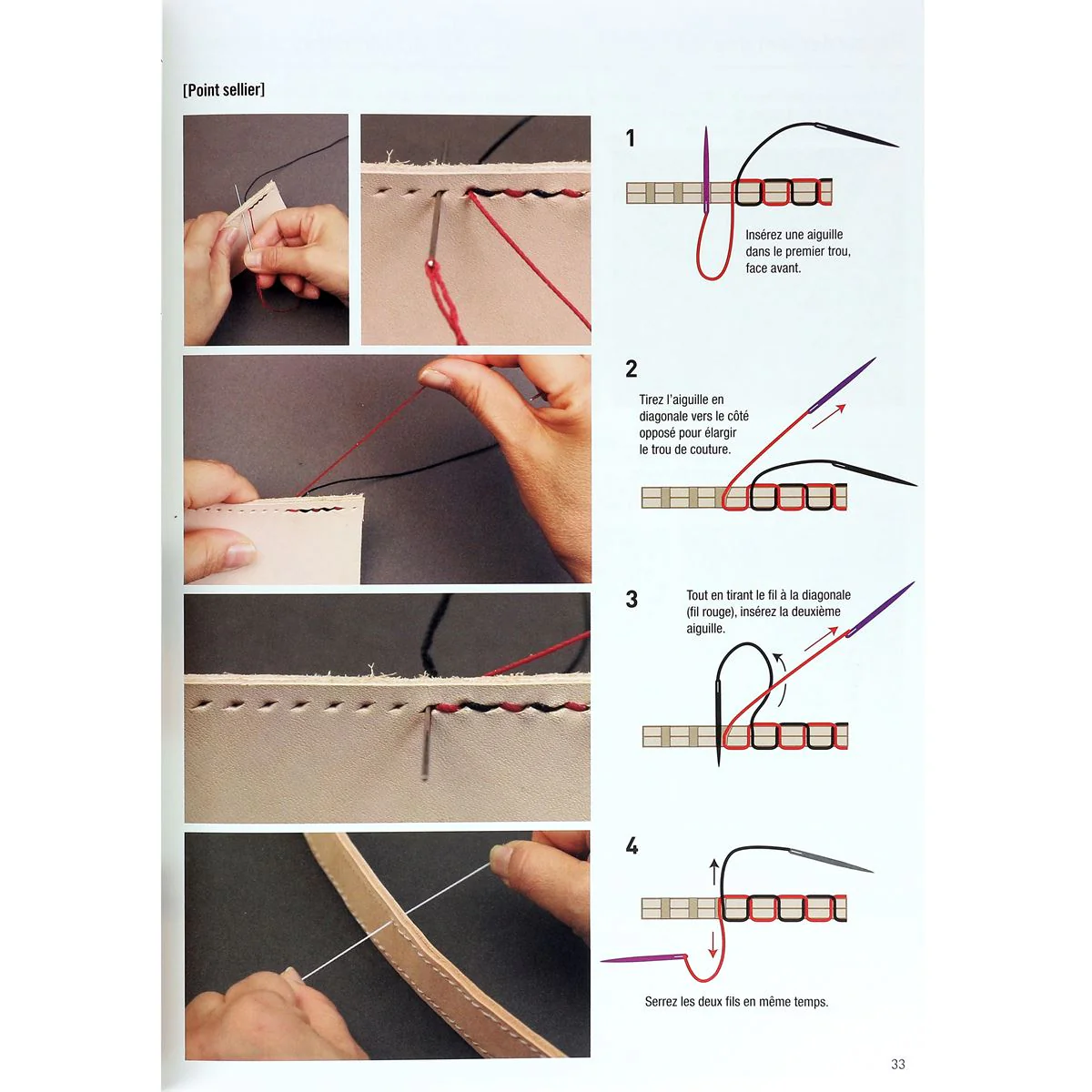 [Point sellier]

1

Insérez une aiguille dans le premier trou, face avant.

2

Tirez l'aiguille en diagonale vers le côté opposé pour élargir le trou de couture.

3

Tout en tirant le fil à la diagonale (fil rouge), insérez la deuxième aiguille.

4

Serrez les deux fils en même temps.

33